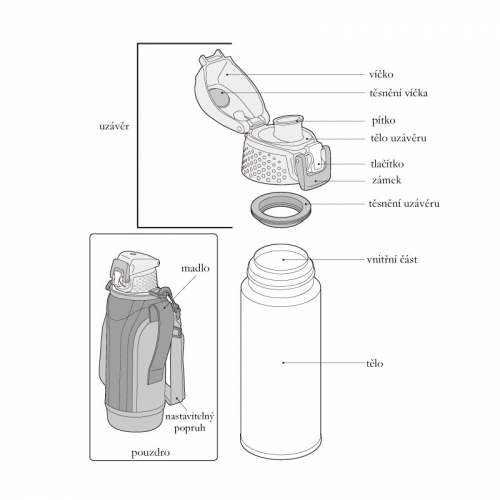 uzávěr

víčko

těsnění víčka

pítko

tělo uzávěru

tlačítko

zámek

těsnění uzávěru

madlo

nastavitelný popruh

pouzdro

vnitřní část

tělo