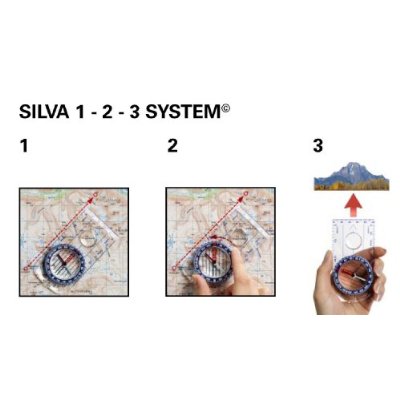 SILVA 1 - 2 - 3 SYSTEM©

1

2

3